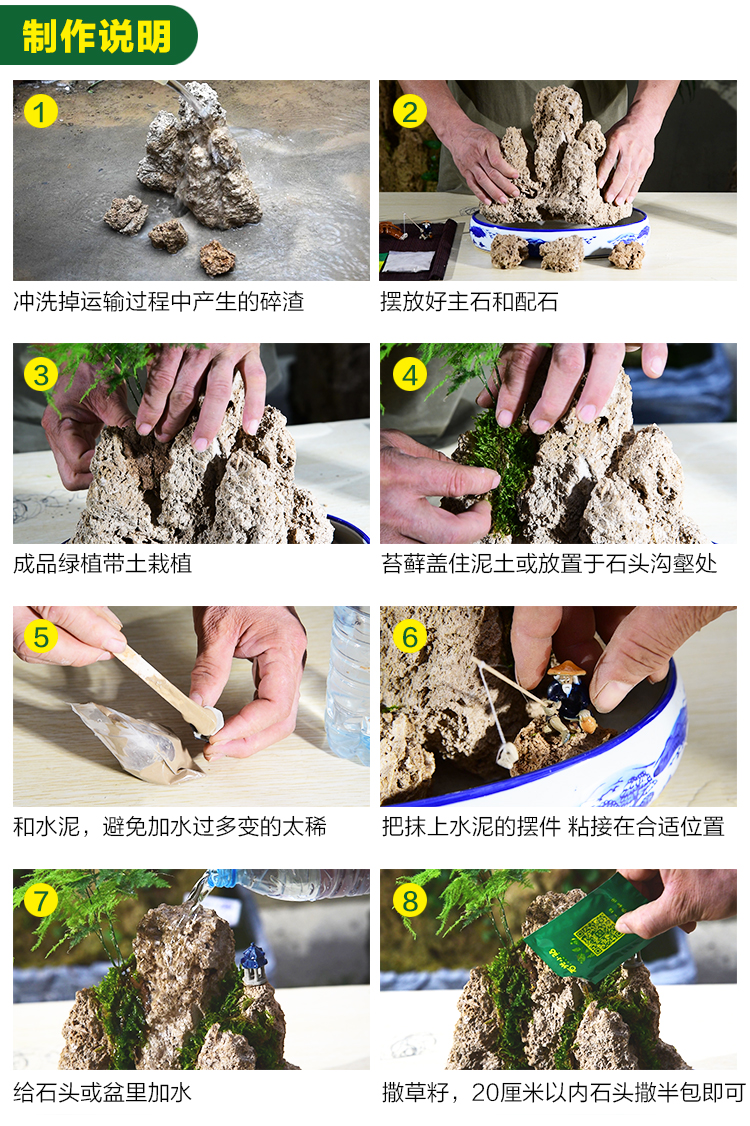 制作说明

1
冲洗掉运输过程中产生的碎渣

2
摆放好主石和配石

3
成品绿植带土栽植

4
苔藓盖住泥土或放置于石头沟壑处

5
和水泥，避免加水过多变的太稀

6
把抹上水泥的摆件 粘接在合适位置

7
给石头或盆里加水

8
撒草籽，20厘米以内石头撒半包即可